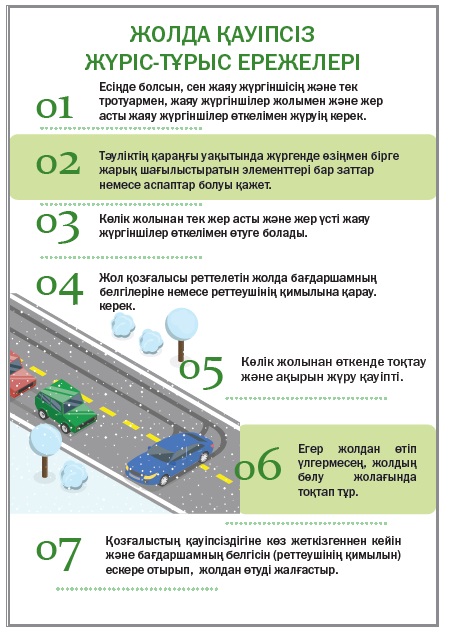 ЖОЛДА ҚАУІПСІЗ ЖҮРІС-ТҰРЫС ЕРЕЖЕЛЕРІ

01 Есіңде болсын, сен жаяу жүргіншісің және тек тротуармен, жаяу жүргіншілер жолымен және жер асты жаяу жүргіншілер өткелімен жүруің керек.

02 Тәуліктің қараңғы уақытында жүргенде өзіңмен бірге жарық шағылыстыратын элементтері бар заттар немесе аспаптар болуы қажет.

03 Көлік жолынан тек жер асты және жер үсті жаяу жүргіншілер өткелімен өтуге болады.

04 Жол қозғалысы реттелетін жолда бағдаршамның белгілеріне немесе реттеушінің қимылына қарау. керек.

05 Көлік жолынан өткенде тоқтау және ақырын жүру қауіпті.

06 Егер жолдан өтіп үлгермесең, жолдың бөлу жолағында тоқтап тұр.

07 Қозғалыстың қауіпсіздігіне көз жеткізгеннен кейін және бағдаршамның белгісін (реттеушінің қимылын) ескере отырып, жолдан өтуді жалғастыр.