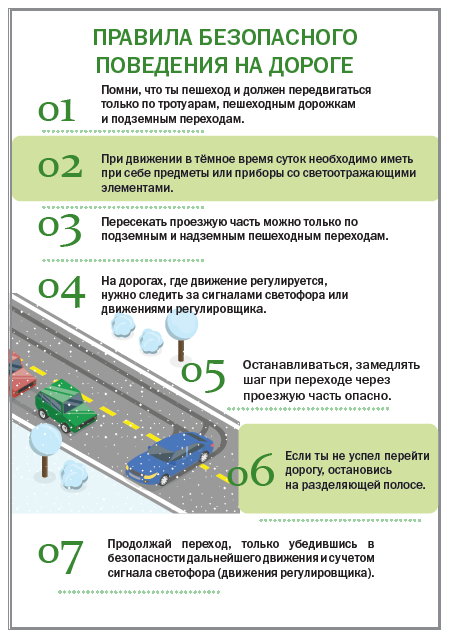 ПРАВИЛА БЕЗОПАСНОГО ПОВЕДЕНИЯ НА ДОРОГЕ

01
Помни, что ты пешеход и должен передвигаться только по тротуарам, пешеходным дорожкам и подземным переходам.

02
При движении в тёмное время суток необходимо иметь при себе предметы или приборы со светоотражающими элементами.

03
Пересекать проезжую часть можно только по подземным и надземным пешеходным переходам.

04
На дорогах, где движение регулируется, нужно следить за сигналами светофора или движениями регулировщика.

05
Останавливаться, замедлять шаг при переходе через проезжую часть опасно.

06
Если ты не успел перейти дорогу, остановись на разделяющей полосе.

07
Продолжай переход, только убедившись в безопасности дальнейшего движения и с учетом сигнала светофора (движения регулировщика).